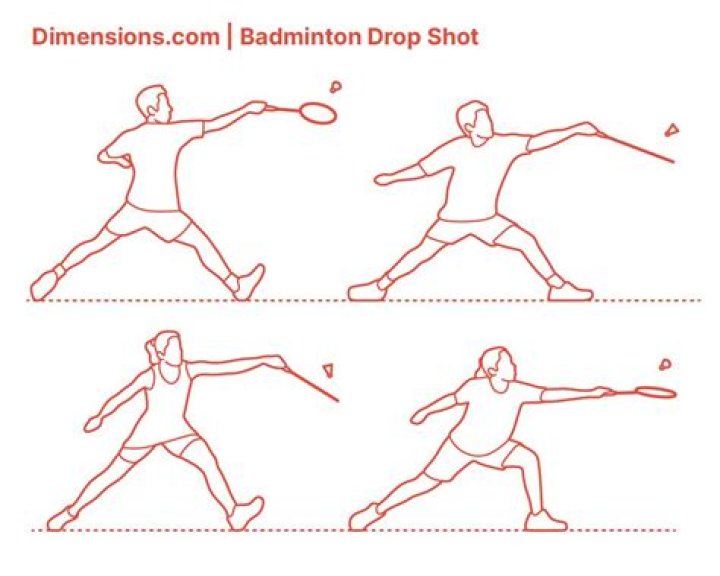 Dimensions.com | Badminton Drop Shot