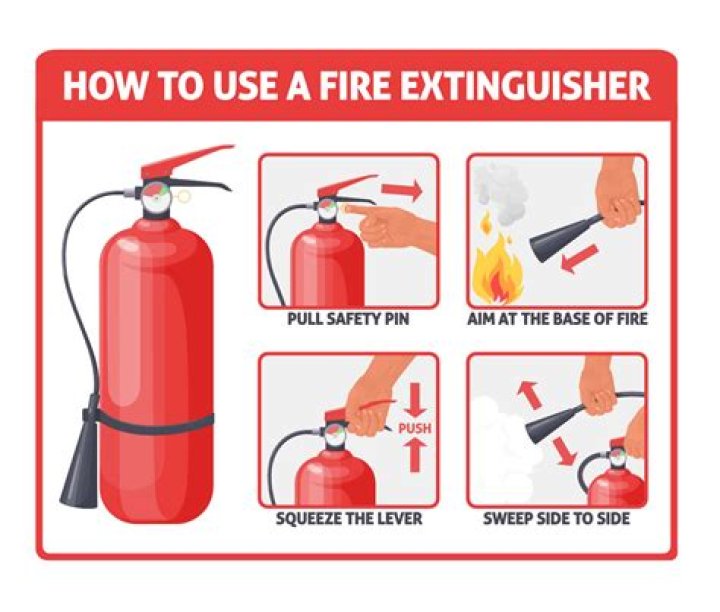 HOW TO USE A FIRE EXTINGUISHER

PULL SAFETY PIN

AIM AT THE BASE OF FIRE

PUSH

SQUEEZE THE LEVER

SWEEP SIDE TO SIDE