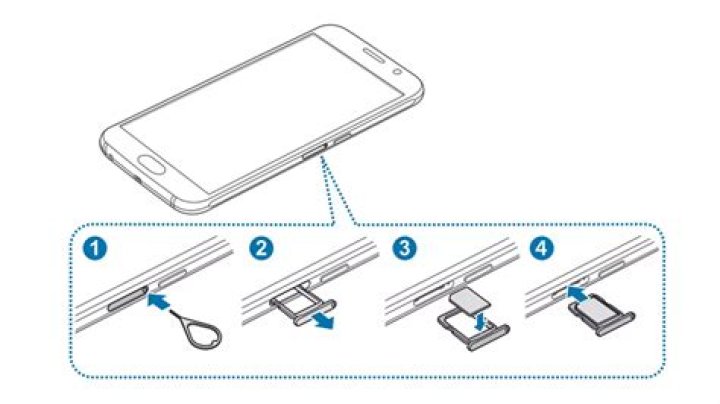 1
2
3
4